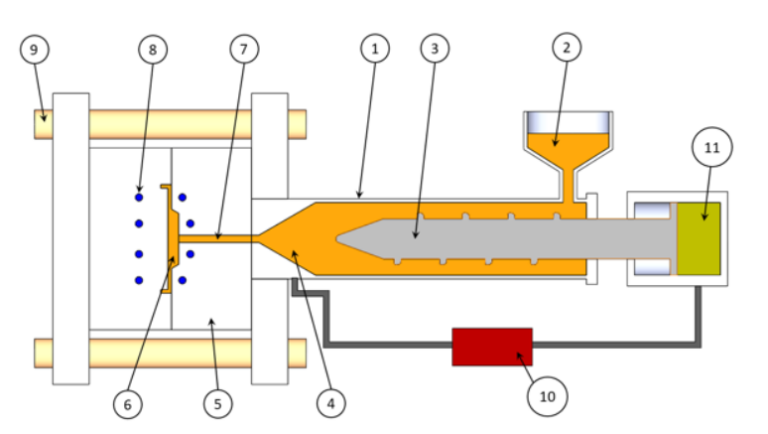 9
8
7
1
3
2
11
6
5
4
10